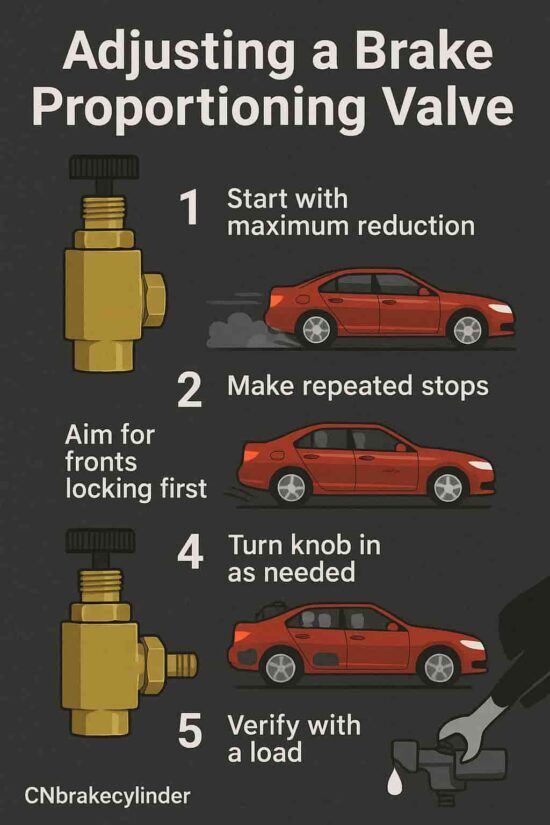 Adjusting a Brake Proportioning Valve

1 Start with maximum reduction

2 Make repeated stops

Aim for fronts locking first

4 Turn knob in as needed

5 Verify with a load

CNbrakecylinder