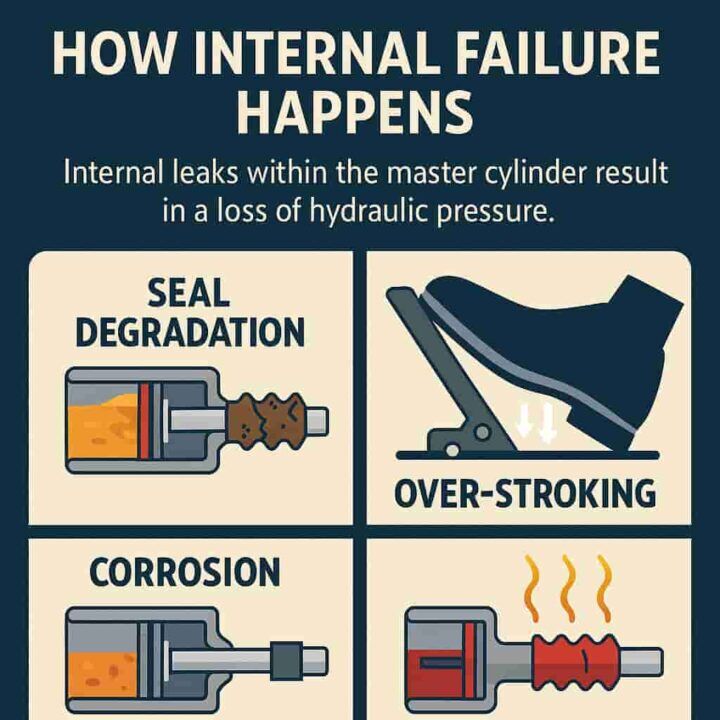 HOW INTERNAL FAILURE HAPPENS

Internal leaks within the master cylinder result in a loss of hydraulic pressure.

SEAL DEGRADATION

OVER-STROKING

CORROSION