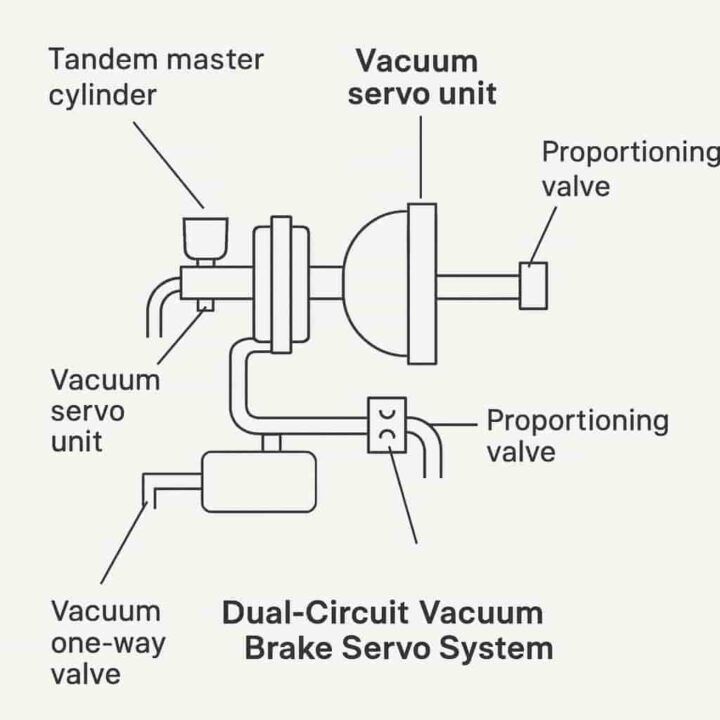 Tandem master cylinder

Vacuum servo unit

Proportioning valve

Vacuum servo unit

Proportioning valve

Vacuum one-way valve

Dual-Circuit Vacuum Brake Servo System