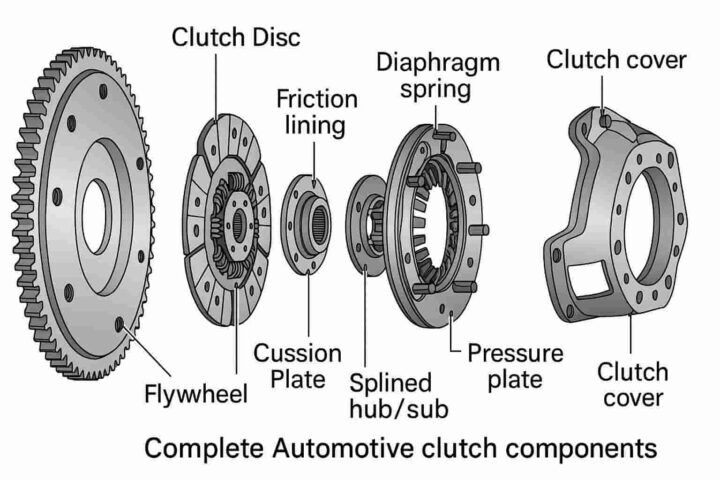 Clutch Disc

Friction lining

Diaphragm spring

Clutch cover

Flywheel

Cussion Plate

Splined hub/sub

Pressure plate

Clutch cover

Complete Automotive clutch components